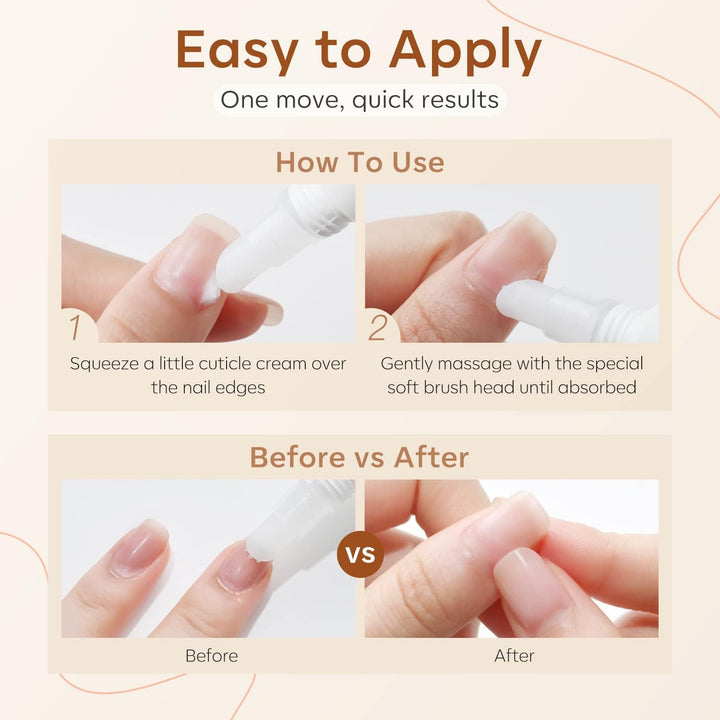 Easy to Apply

One move, quick results

How To Use

1

Squeeze a little cuticle cream over the nail edges

2

Gently massage with the special soft brush head until absorbed

Before vs After

VS

Before

After