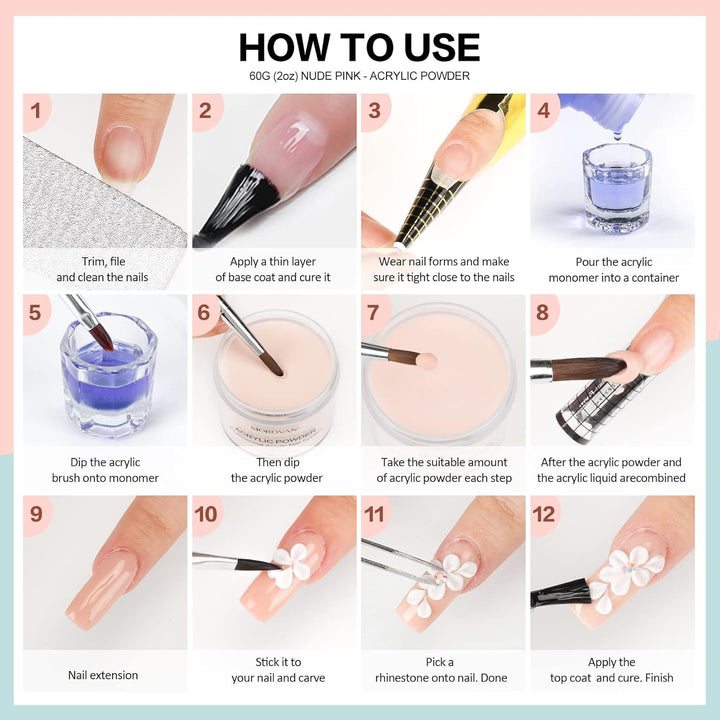 HOW TO USE
60G (2oz) NUDE PINK - ACRYLIC POWDER

1
Trim, file and clean the nails

2
Apply a thin layer of base coat and cure it

3
Wear nail forms and make sure it tight close to the nails

4
Pour the acrylic monomer into a container

5
Dip the acrylic brush onto monomer

6
MOROVAN
ACRYLIC POWDER
Then dip the acrylic powder

7
Take the suitable amount of acrylic powder each step

8
After the acrylic powder and the acrylic liquid arecombined

9
Nail extension

10
Stick it to your nail and carve

11
Pick a rhinestone onto nail. Done

12
Apply the top coat and cure. Finish