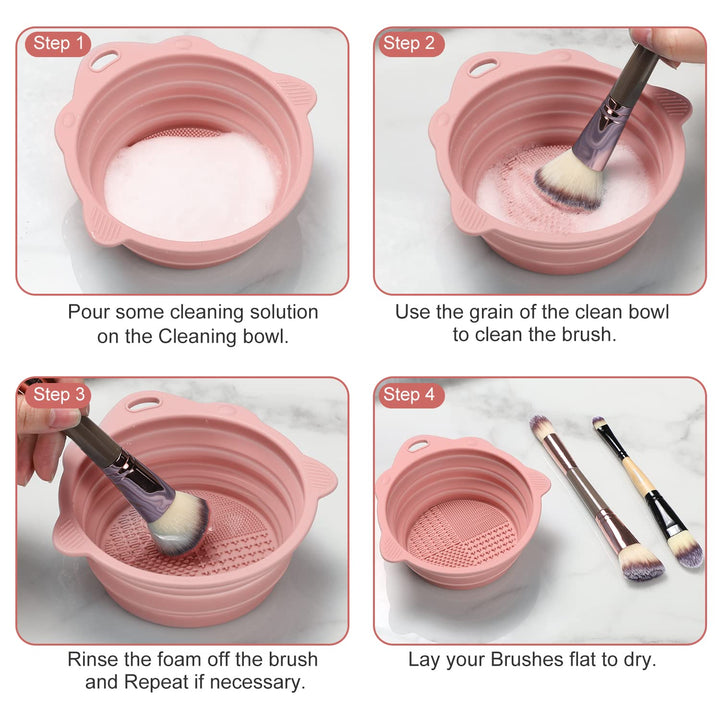 Step 1

Pour some cleaning solution on the Cleaning bowl.

Step 2

Use the grain of the clean bowl to clean the brush.

Step 3

Rinse the foam off the brush and Repeat if necessary.

Step 4

Lay your Brushes flat to dry.