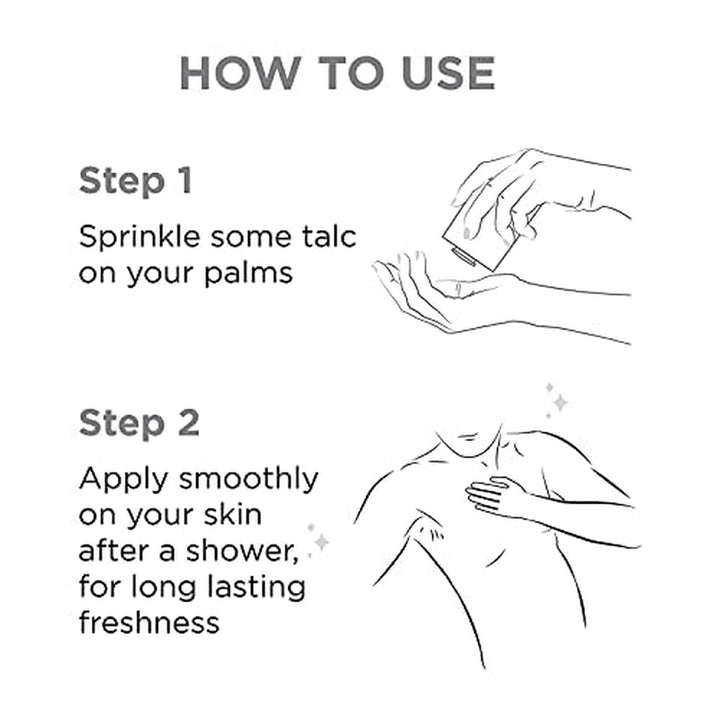 HOW TO USE

Step 1

Sprinkle some talc on your palms

Step 2

Apply smoothly on your skin after a shower, for long lasting freshness