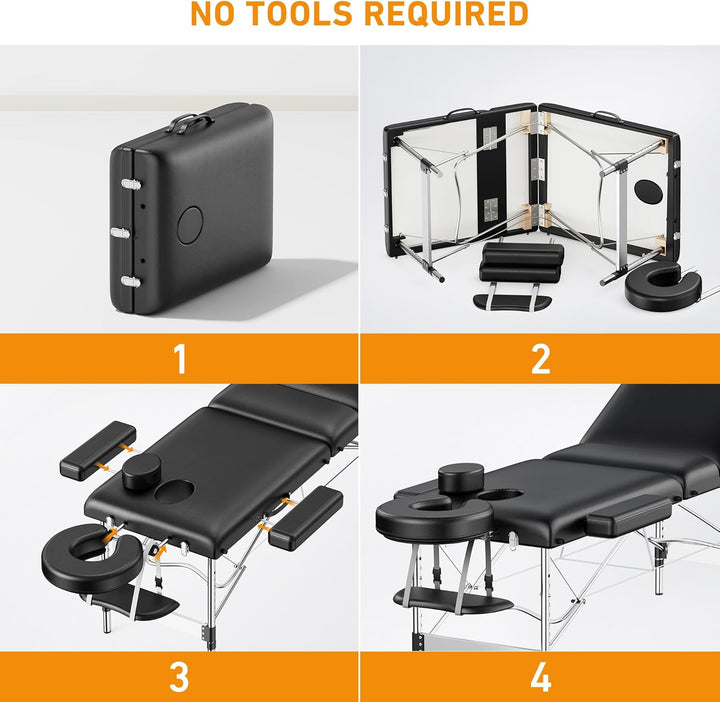 NO TOOLS REQUIRED

1

2

3

4