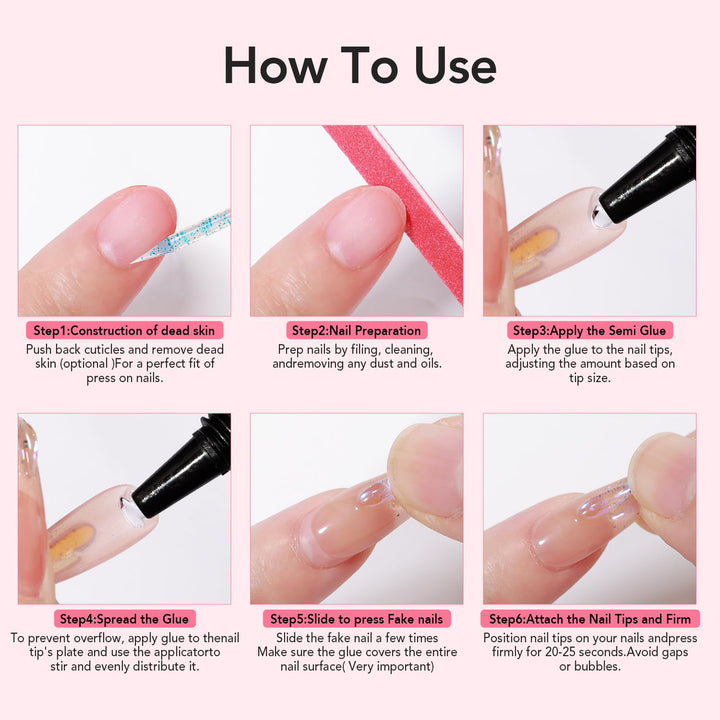 How To Use

Step1:Construction of dead skin
Push back cuticles and remove dead skin (optional )For a perfect fit of press on nails.

Step2:Nail Preparation
Prep nails by filing, cleaning, andremoving any dust and oils.

Step3:Apply the Semi Glue
Apply the glue to the nail tips, adjusting the amount based on tip size.

Step4:Spread the Glue
To prevent overflow, apply glue to thenail tip's plate and use the applicatorto stir and evenly distribute it.

Step5:Slide to press Fake nails
Slide the fake nail a few times
Make sure the glue covers the entire nail surface( Very important)

Step6:Attach the Nail Tips and Firm
Position nail tips on your nails andpress firmly for 20-25 seconds.Avoid gaps or bubbles.