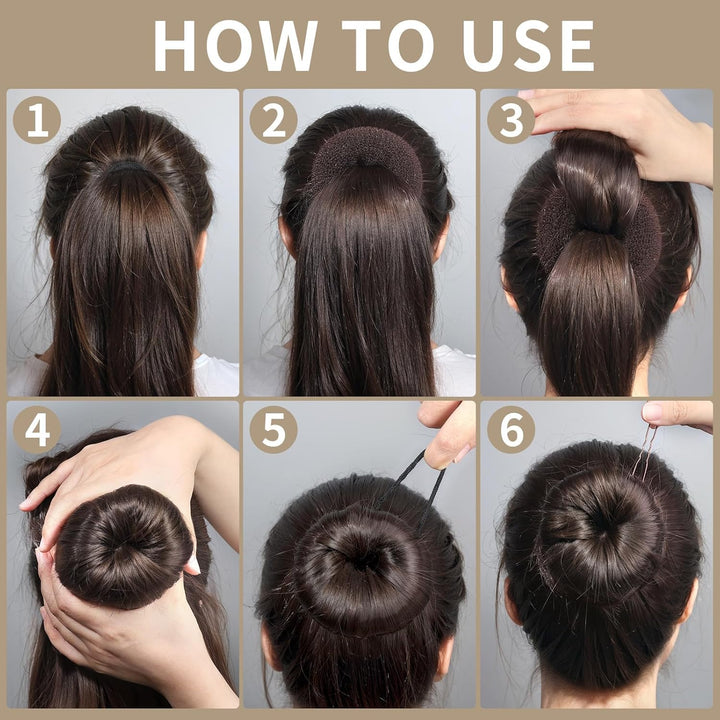 HOW TO USE

1

2

3

4

5

6