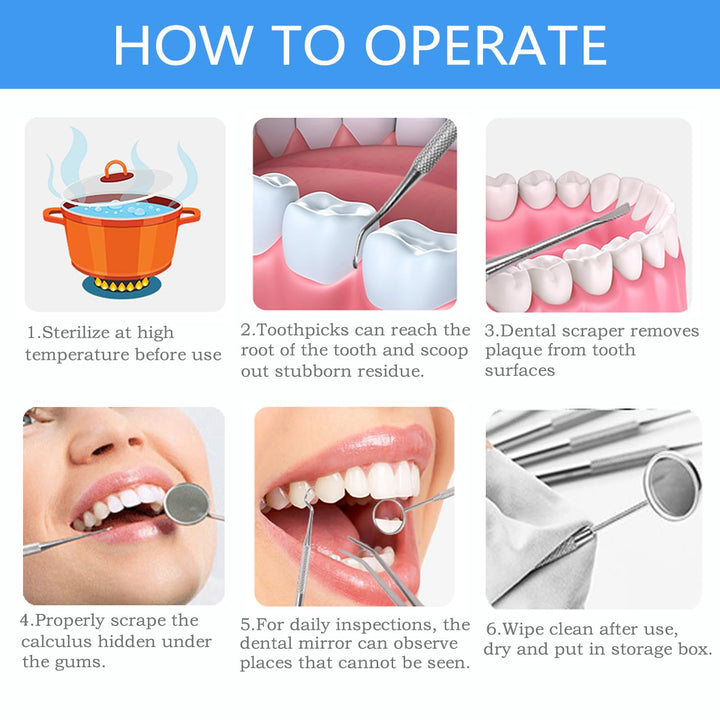 HOW TO OPERATE

1.Sterilize at high temperature before use

2.Toothpicks can reach the root of the tooth and scoop out stubborn residue.

3.Dental scraper removes plaque from tooth surfaces

4.Properly scrape the calculus hidden under the gums.

5.For daily inspections, the dental mirror can observe places that cannot be seen.

6.Wipe clean after use, dry and put in storage box.