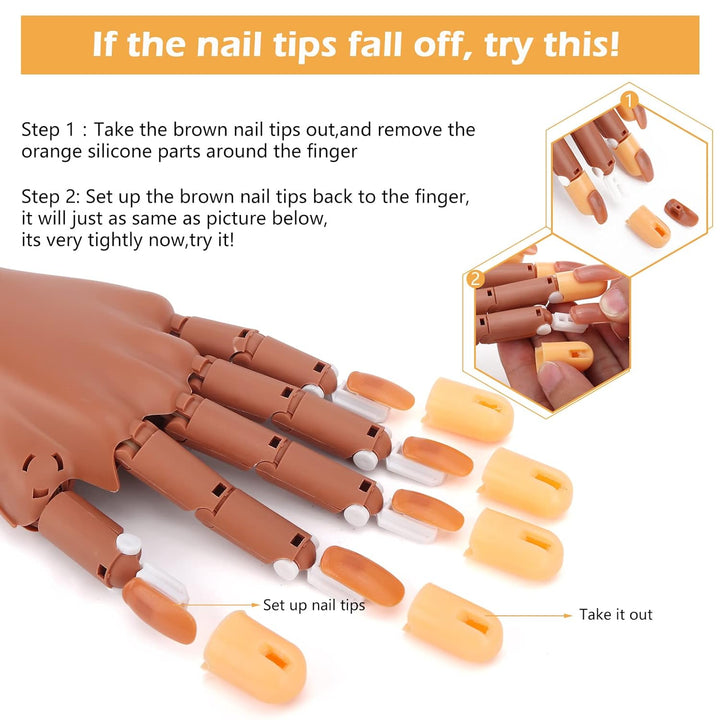 If the nail tips fall off, try this!

Step 1 : Take the brown nail tips out,and remove the orange silicone parts around the finger

Step 2: Set up the brown nail tips back to the finger, it will just as same as picture below, its very tightly now,try it!

1

2

Set up nail tips

Take it out