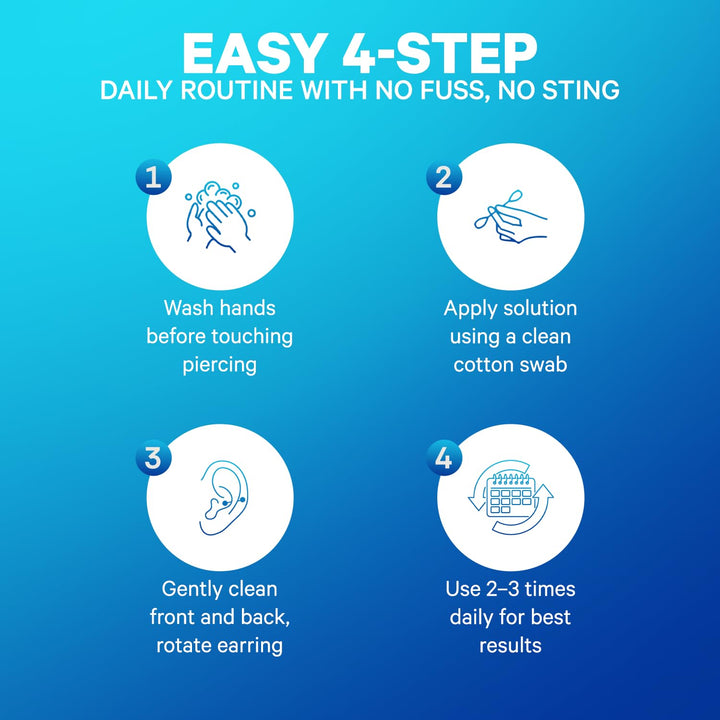 EASY 4-STEP
DAILY ROUTINE WITH NO FUSS, NO STING

1
Wash hands before touching piercing

2
Apply solution using a clean cotton swab

3
Gently clean front and back, rotate earring

4
Use 2–3 times daily for best results