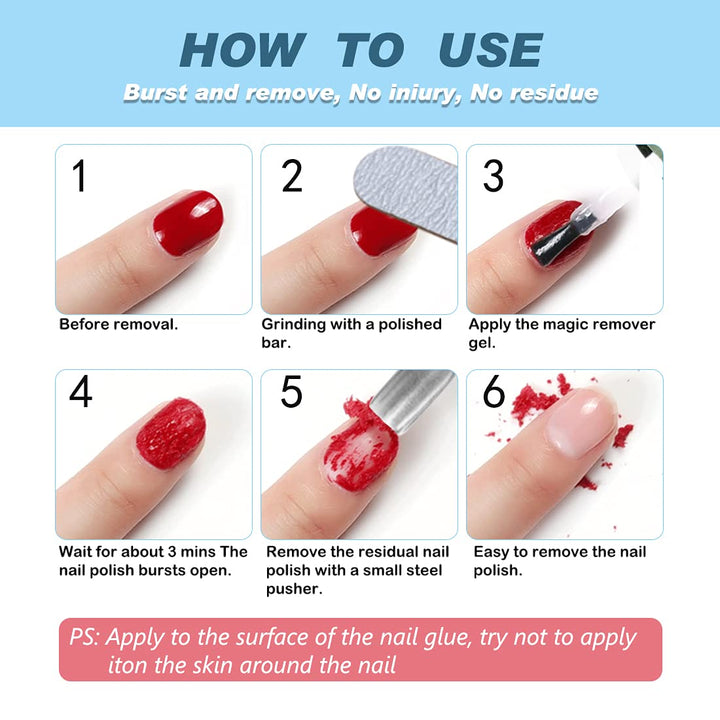 HOW TO USE

Burst and remove, No iniury, No residue

1
Before removal.

2
Grinding with a polished bar.

3
Apply the magic remover gel.

4
Wait for about 3 mins The nail polish bursts open.

5
Remove the residual nail polish with a small steel pusher.

6
Easy to remove the nail polish.

PS: Apply to the surface of the nail glue, try not to apply iton the skin around the nail