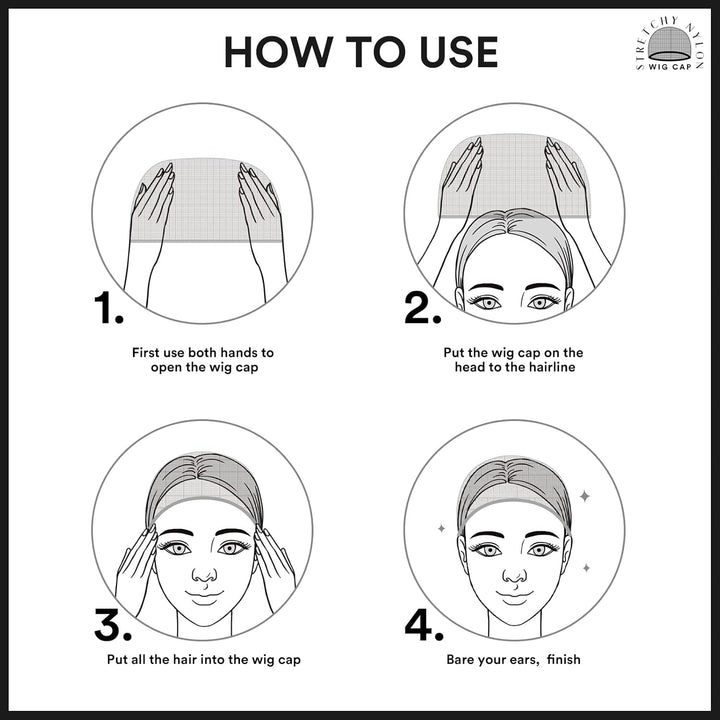 HOW TO USE

STRETCHY NYLON
WIG CAP

1.

First use both hands to open the wig cap

2.

Put the wig cap on the head to the hairline

3.

Put all the hair into the wig cap

4.

Bare your ears,  finish