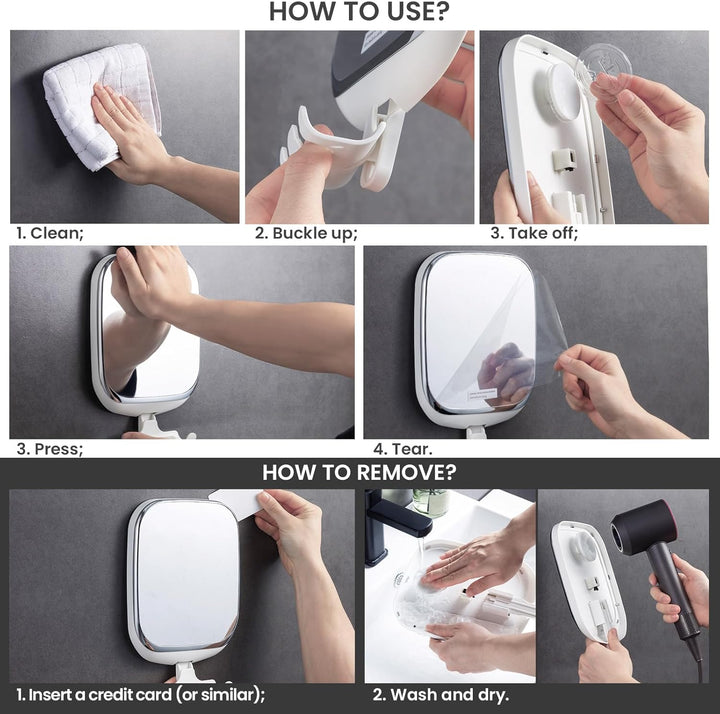 HOW TO USE?

1. Clean;

2. Buckle up;

3. Take off;

3. Press;

4. Tear.

HOW TO REMOVE?

1. Insert a credit card (or similar);

2. Wash and dry.