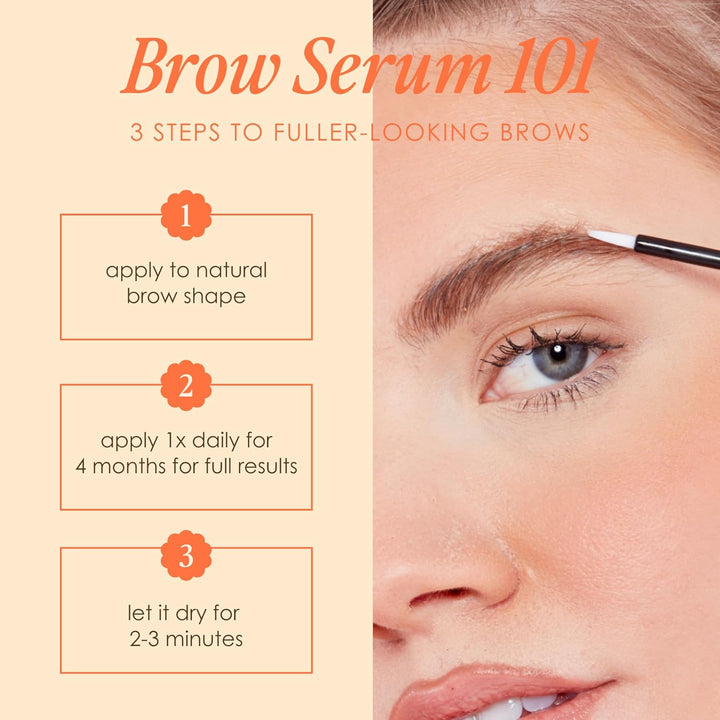 Brow Serum 101

3 STEPS TO FULLER-LOOKING BROWS

1

apply to natural brow shape

2

apply 1x daily for 4 months for full results

3

let it dry for 2-3 minutes