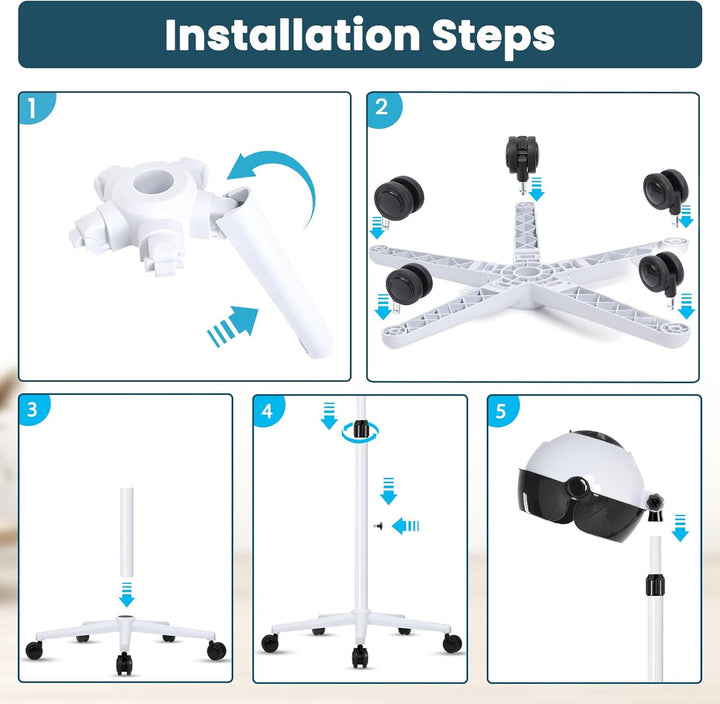 Installation Steps

1

2

3

4

5