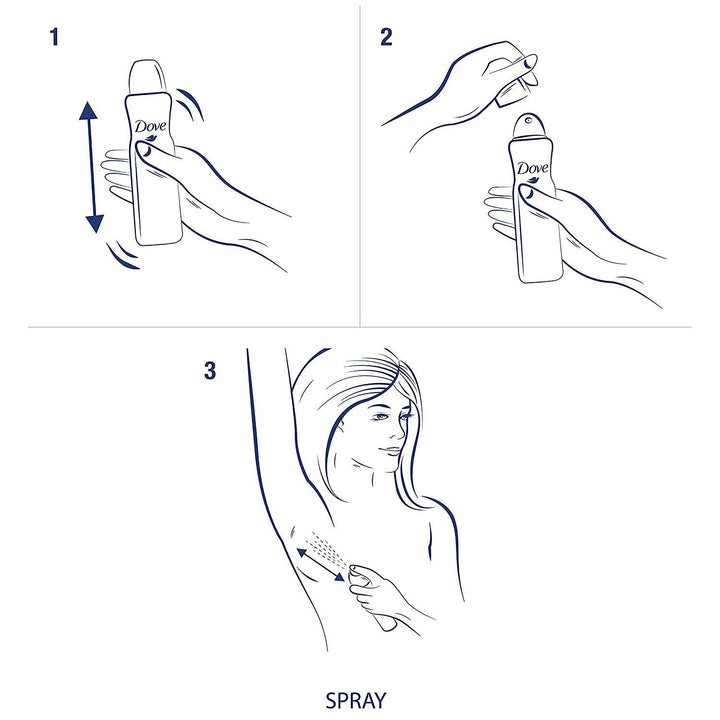 1

Dove

2

Dove

3

SPRAY