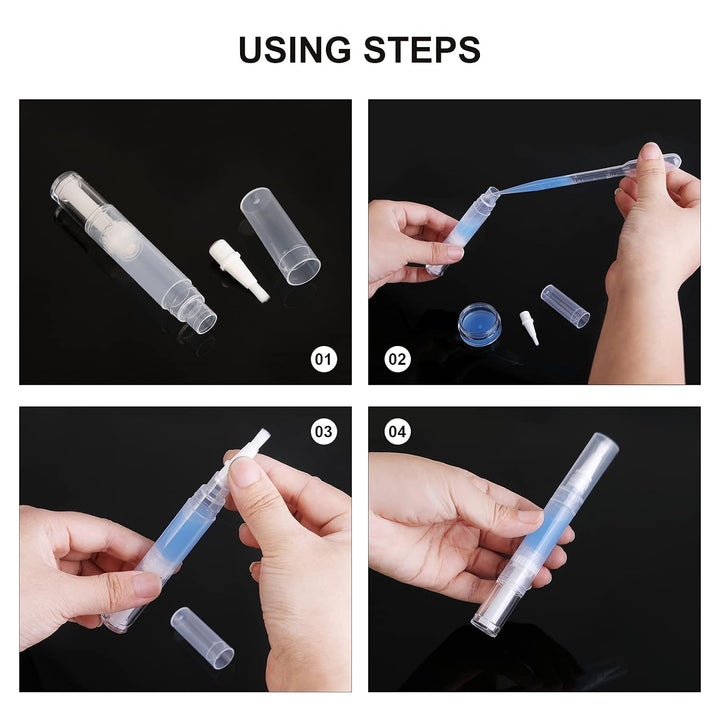 USING STEPS

01

02

03

04