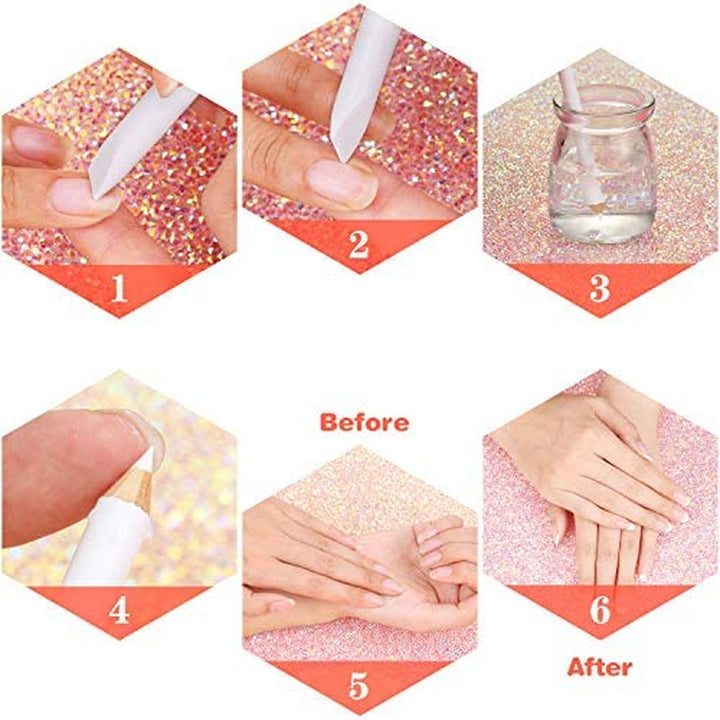 1

2

3

4

Before

5

6

After