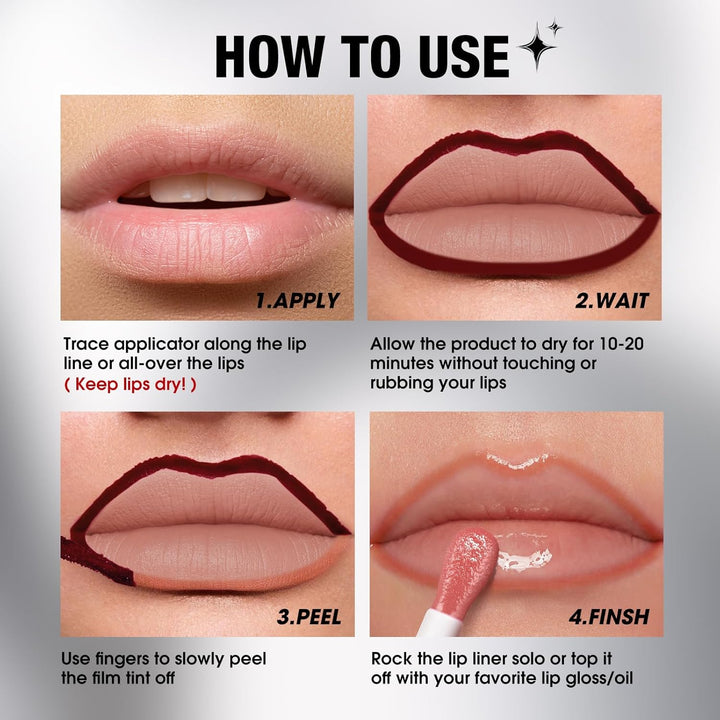 HOW TO USE

1.APPLY

Trace applicator along the lip line or all-over the lips
( Keep lips dry! )

2.WAIT

Allow the product to dry for 10-20 minutes without touching or rubbing your lips

3.PEEL

Use fingers to slowly peel the film tint off

4.FINSH

Rock the lip liner solo or top it off with your favorite lip gloss/oil