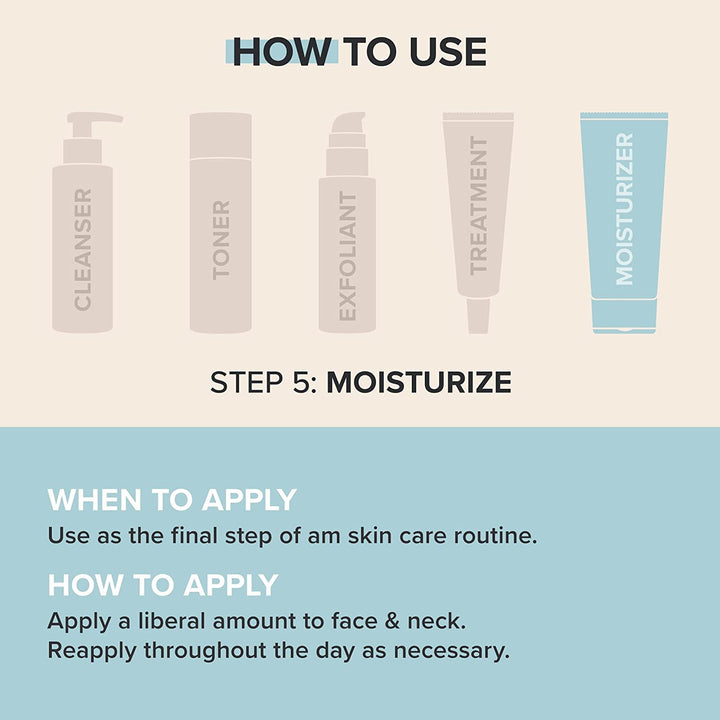 HOW TO USE

CLEANSER

TONER

EXFOLIANT

TREATMENT

MOISTURIZER

STEP 5: MOISTURIZE

WHEN TO APPLY
Use as the final step of am skin care routine.

HOW TO APPLY
Apply a liberal amount to face & neck.
Reapply throughout the day as necessary.