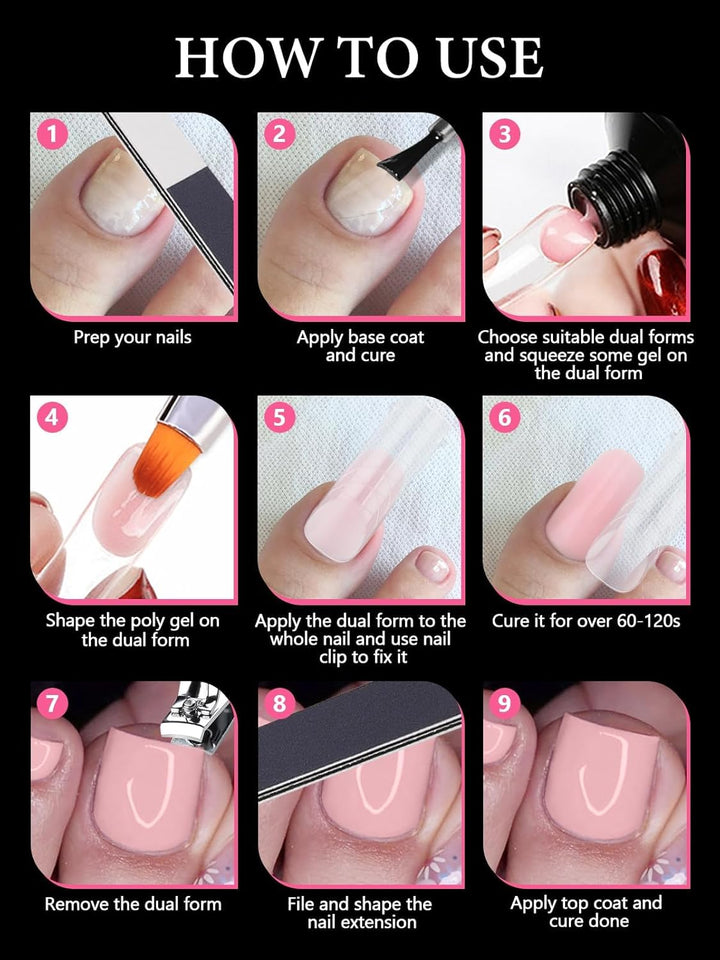 HOW TO USE

1
Prep your nails

2
Apply base coat and cure

3
Choose suitable dual forms and squeeze some gel on the dual form

4
Shape the poly gel on the dual form

5
Apply the dual form to the whole nail and use nail clip to fix it

6
Cure it for over 60-120s

7
Remove the dual form

8
File and shape the nail extension

9
Apply top coat and cure done