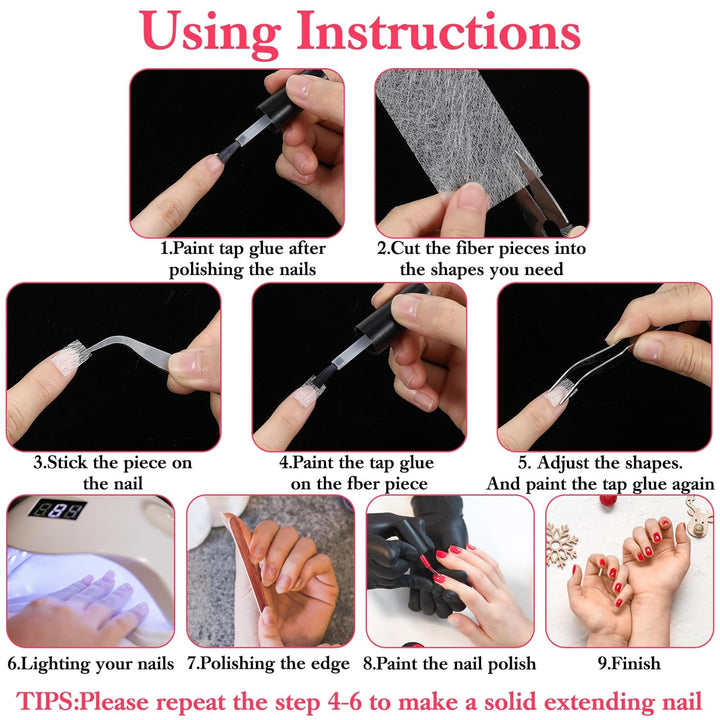 Using Instructions

1.Paint tap glue after polishing the nails

2.Cut the fiber pieces into the shapes you need

3.Stick the piece on the nail

4.Paint the tap glue on the fber piece

5. Adjust the shapes. And paint the tap glue again

88

6.Lighting your nails

7.Polishing the edge

8.Paint the nail polish

9.Finish

TIPS:Please repeat the step 4-6 to make a solid extending nail