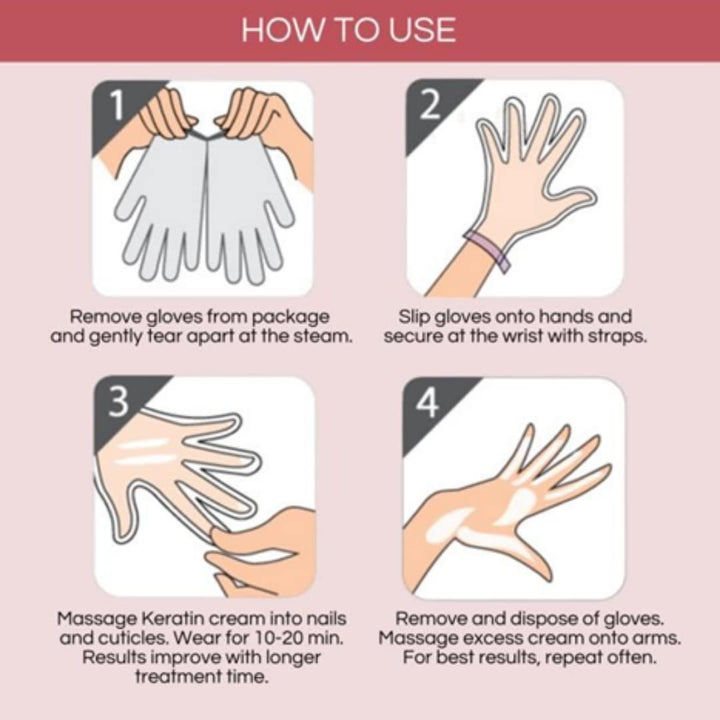 HOW TO USE

1

Remove gloves from package and gently tear apart at the steam.

2

Slip gloves onto hands and secure at the wrist with straps.

3

Massage Keratin cream into nails and cuticles. Wear for 10-20 min. Results improve with longer treatment time.

4

Remove and dispose of gloves. Massage excess cream onto arms. For best results, repeat often.