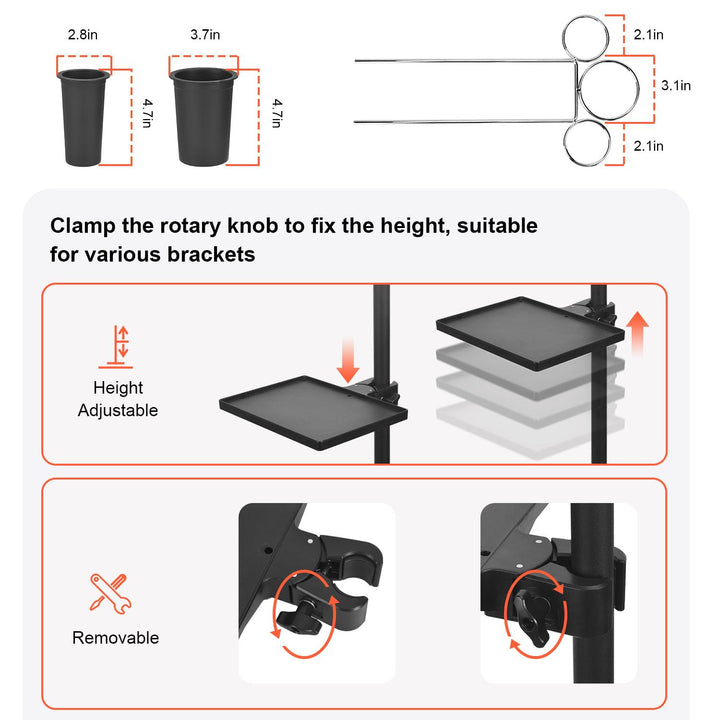 2.8in

4.7in

3.7in

4.7in

2.1in

3.1in

2.1in

Clamp the rotary knob to fix the height, suitable for various brackets

Height Adjustable

Removable