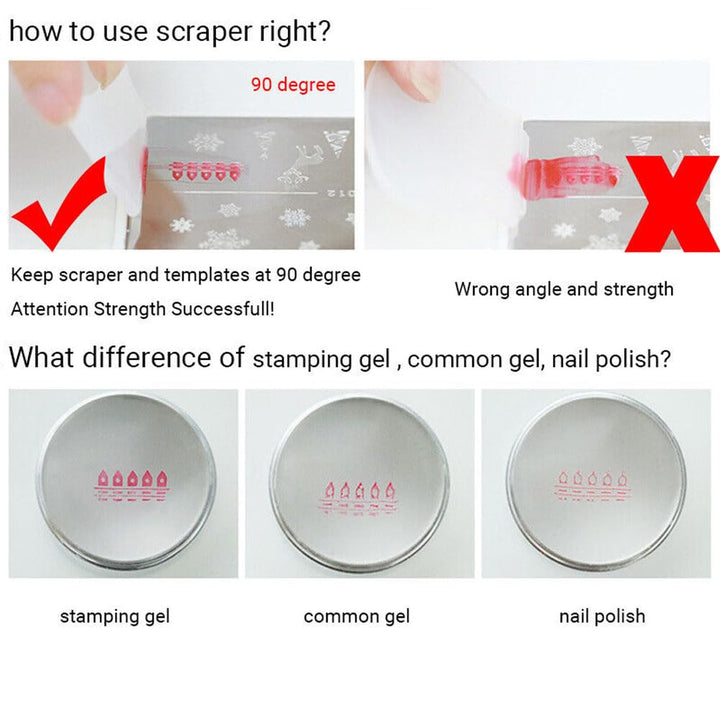 how to use scraper right?

90 degree

Keep scraper and templates at 90 degree

Attention Strength Successfull!

Wrong angle and strength

What difference of stamping gel , common gel, nail polish?

stamping gel

common gel

nail polish