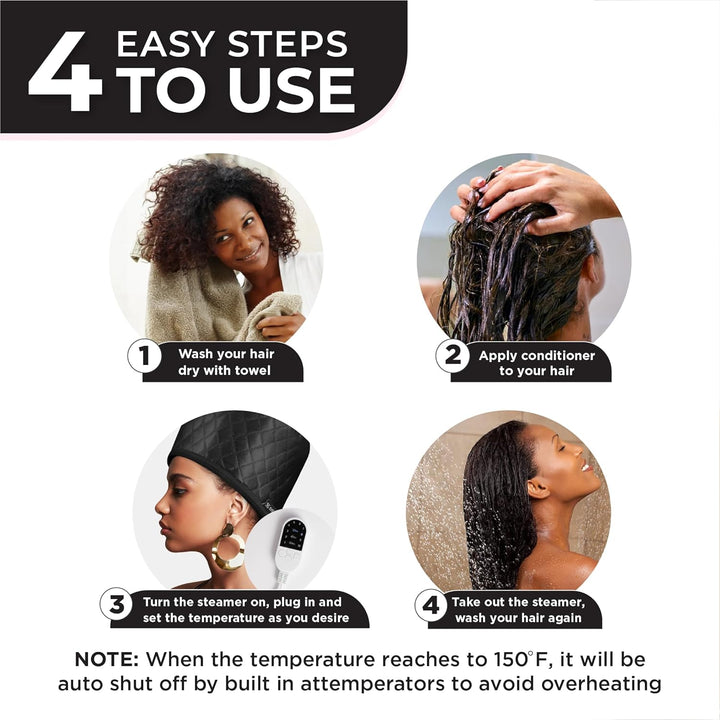 4 EASY STEPS TO USE

1 Wash your hair dry with towel

2 Apply conditioner to your hair

3 Turn the steamer on, plug in and set the temperature as you desire

4 Take out the steamer, wash your hair again

NOTE: When the temperature reaches to 150°F, it will be auto shut off by built in attemperators to avoid overheating