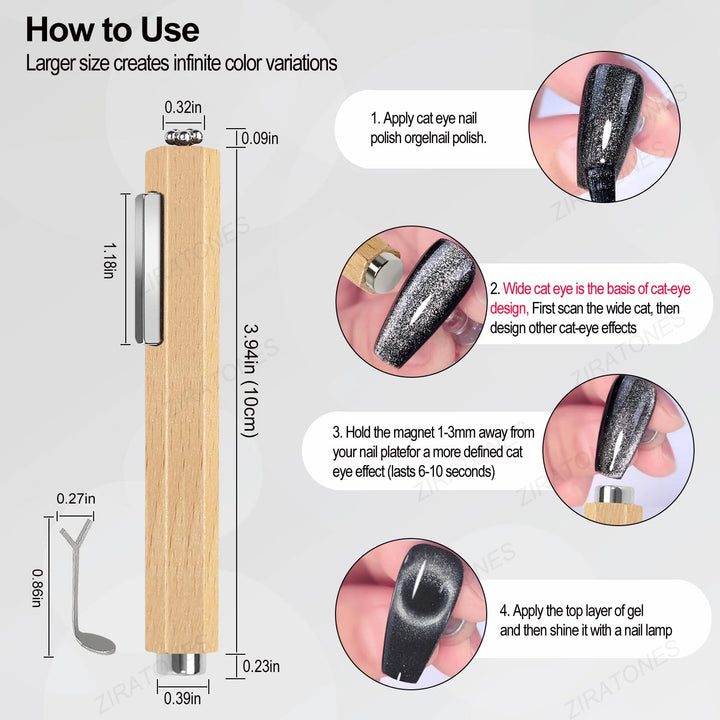 How to Use

Larger size creates infinite color variations

0.32in

0.09in

1.18in

3.94in (10cm)

0.27in

0.86in

0.23in

0.39in

1. Apply cat eye nail polish orgelnail polish.

2. Wide cat eye is the basis of cat-eye design, First scan the wide cat, then design other cat-eye effects

3. Hold the magnet 1-3mm away from your nail platefor a more defined cat eye effect (lasts 6-10 seconds)

4. Apply the top layer of gel and then shine it with a nail lamp

ZIRATONES