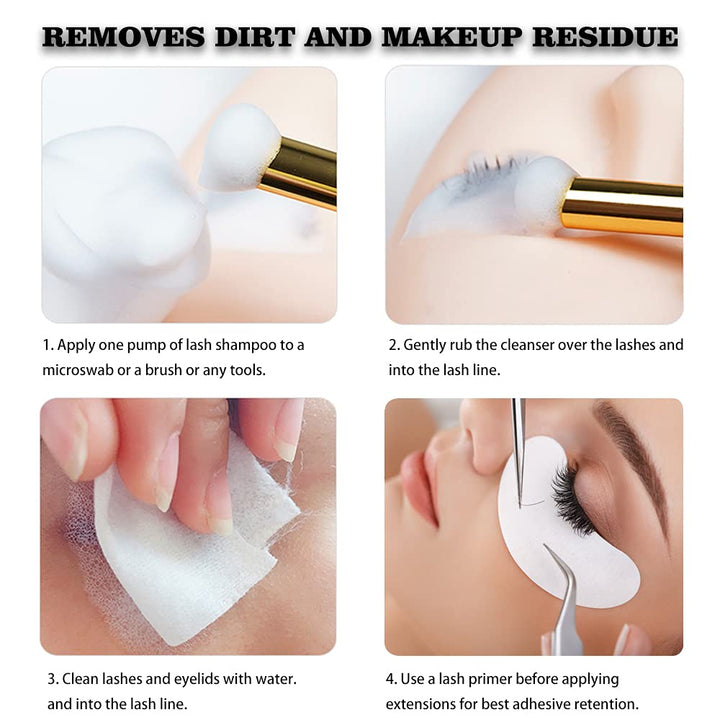 REMOVES DIRT AND MAKEUP RESIDUE

1. Apply one pump of lash shampoo to a microswab or a brush or any tools.

2. Gently rub the cleanser over the lashes and into the lash line.

3. Clean lashes and eyelids with water. and into the lash line.

4. Use a lash primer before applying extensions for best adhesive retention.