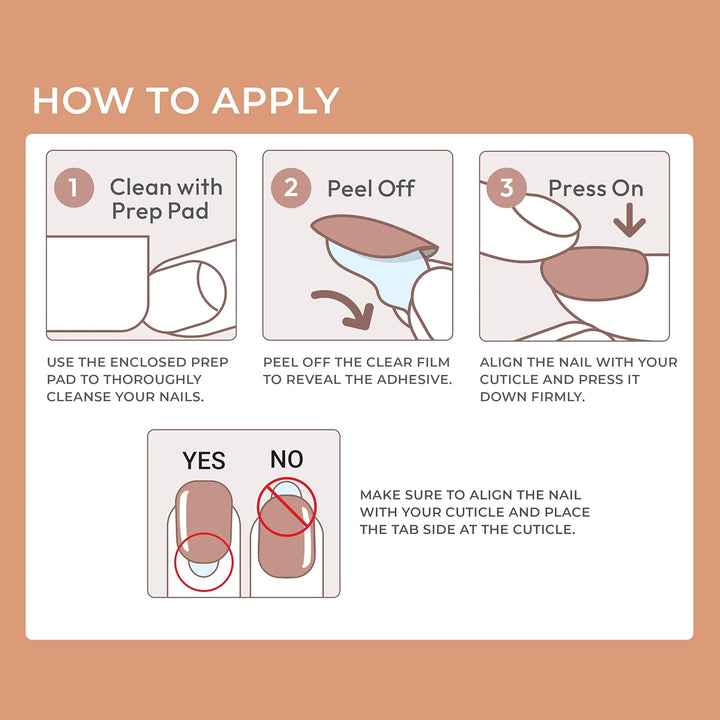 HOW TO APPLY

1 Clean with Prep Pad

USE THE ENCLOSED PREP PAD TO THOROUGHLY CLEANSE YOUR NAILS.

2 Peel Off

PEEL OFF THE CLEAR FILM TO REVEAL THE ADHESIVE.

3 Press On

ALIGN THE NAIL WITH YOUR CUTICLE AND PRESS IT DOWN FIRMLY.

YES NO

MAKE SURE TO ALIGN THE NAIL WITH YOUR CUTICLE AND PLACE THE TAB SIDE AT THE CUTICLE.