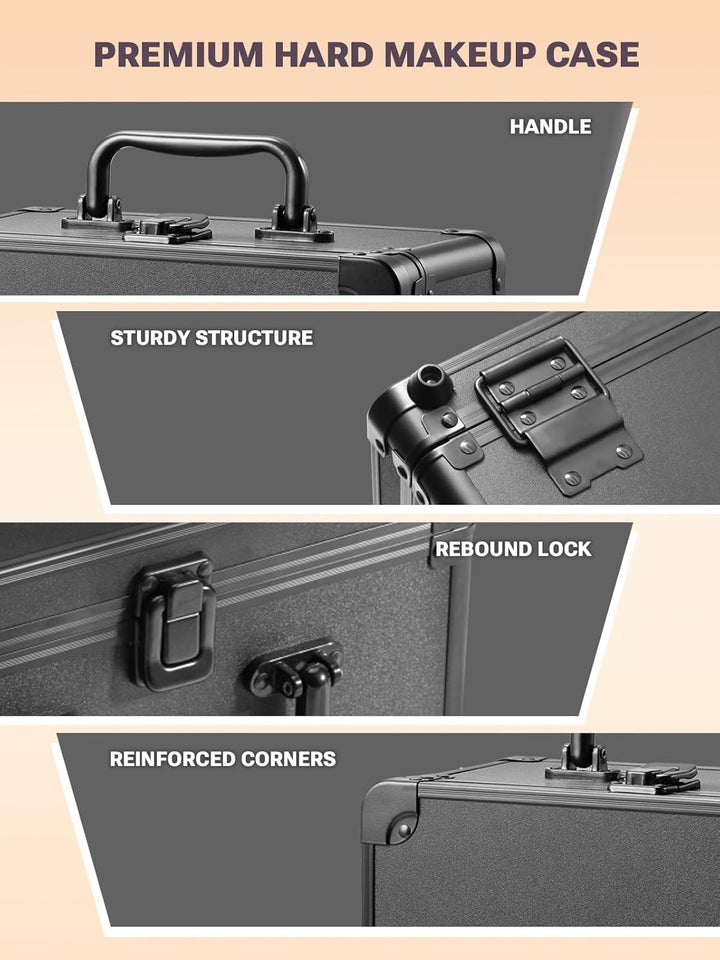 PREMIUM HARD MAKEUP CASE

HANDLE

STURDY STRUCTURE

REBOUND LOCK

REINFORCED CORNERS