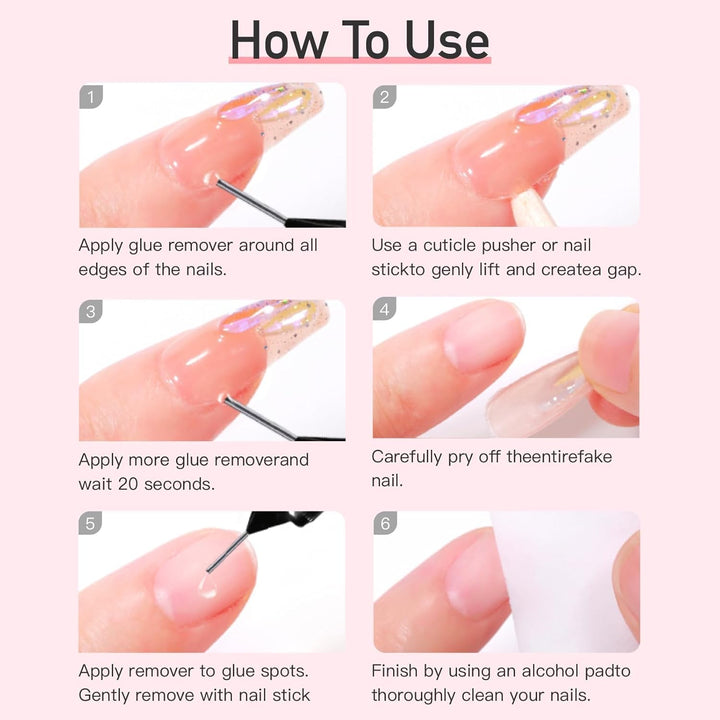 How To Use

1

Apply glue remover around all edges of the nails.

2

Use a cuticle pusher or nail stickto genly lift and createa gap.

3

Apply more glue removerand wait 20 seconds.

4

Carefully pry off theentirefake nail.

5

Apply remover to glue spots. Gently remove with nail stick

6

Finish by using an alcohol padto thoroughly clean your nails.