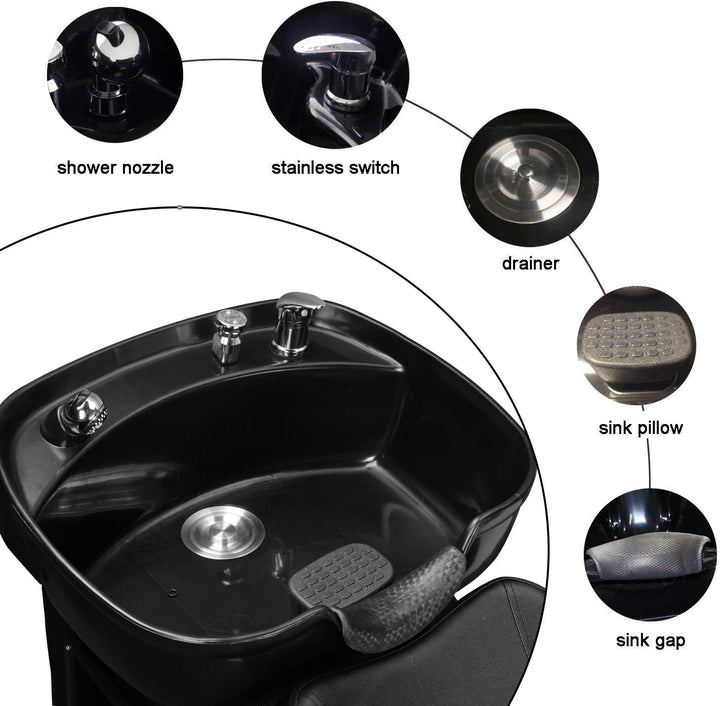 shower nozzle

stainless switch

drainer

sink pillow

sink gap