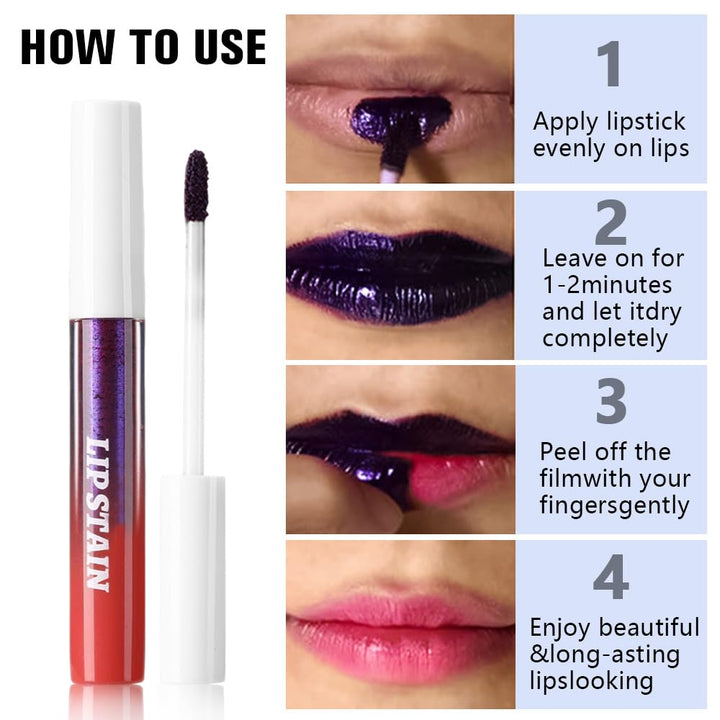 HOW TO USE

LIP STAIN

1
Apply lipstick evenly on lips

2
Leave on for 1-2minutes and let itdry completely

3
Peel off the filmwith your fingersgently

4
Enjoy beautiful &long-asting lipslooking