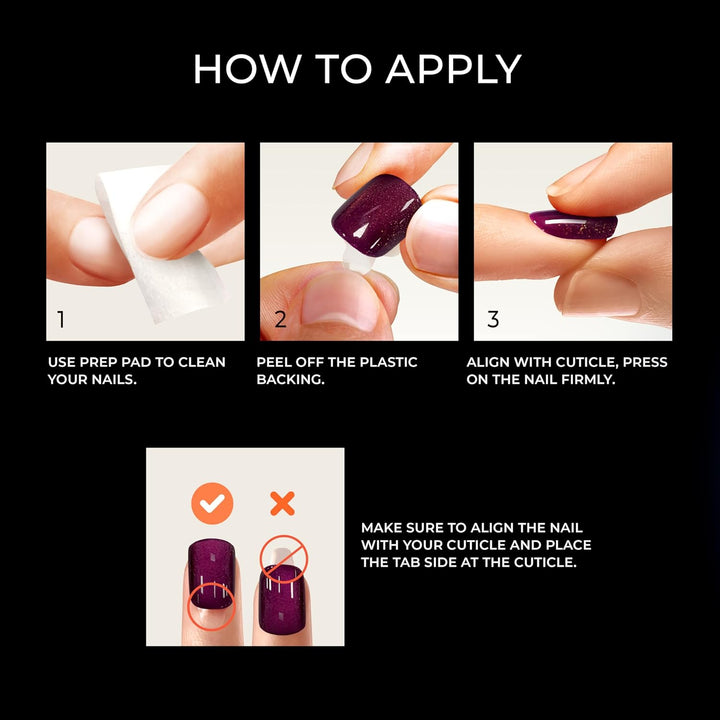 HOW TO APPLY

1

USE PREP PAD TO CLEAN YOUR NAILS.

2

PEEL OFF THE PLASTIC BACKING.

3

ALIGN WITH CUTICLE, PRESS ON THE NAIL FIRMLY.

MAKE SURE TO ALIGN THE NAIL WITH YOUR CUTICLE AND PLACE THE TAB SIDE AT THE CUTICLE.