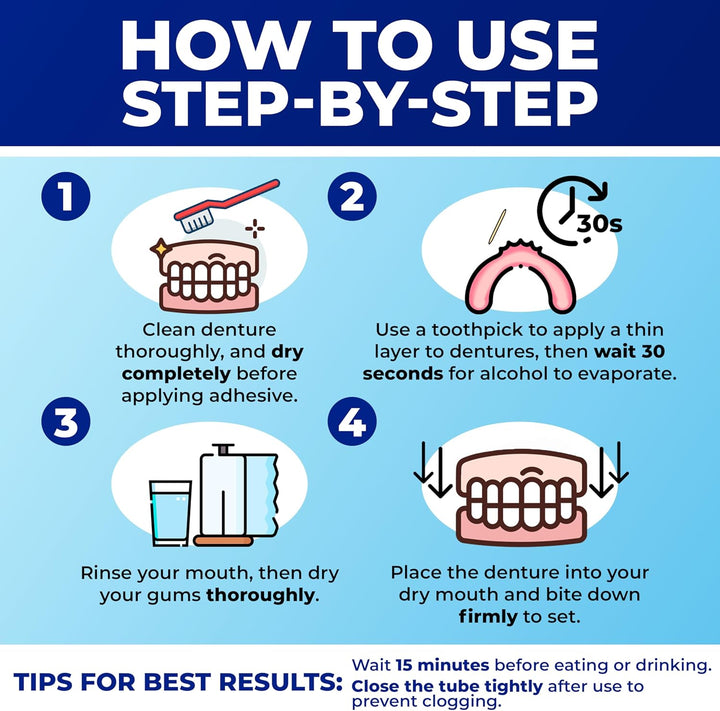 HOW TO USE STEP-BY-STEP

1

Clean denture thoroughly, and dry completely before applying adhesive.

2

30s

Use a toothpick to apply a thin layer to dentures, then wait 30 seconds for alcohol to evaporate.

3

Rinse your mouth, then dry your gums thoroughly.

4

Place the denture into your dry mouth and bite down firmly to set.

TIPS FOR BEST RESULTS:

Wait 15 minutes before eating or drinking.

Close the tube tightly after use to prevent clogging.