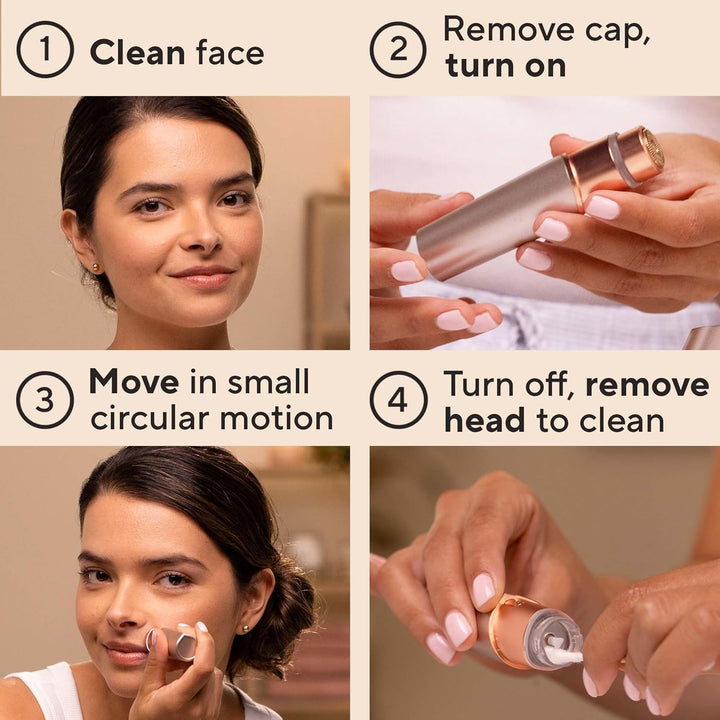 1 Clean face

2 Remove cap, turn on

3 Move in small circular motion

4 Turn off, remove head to clean