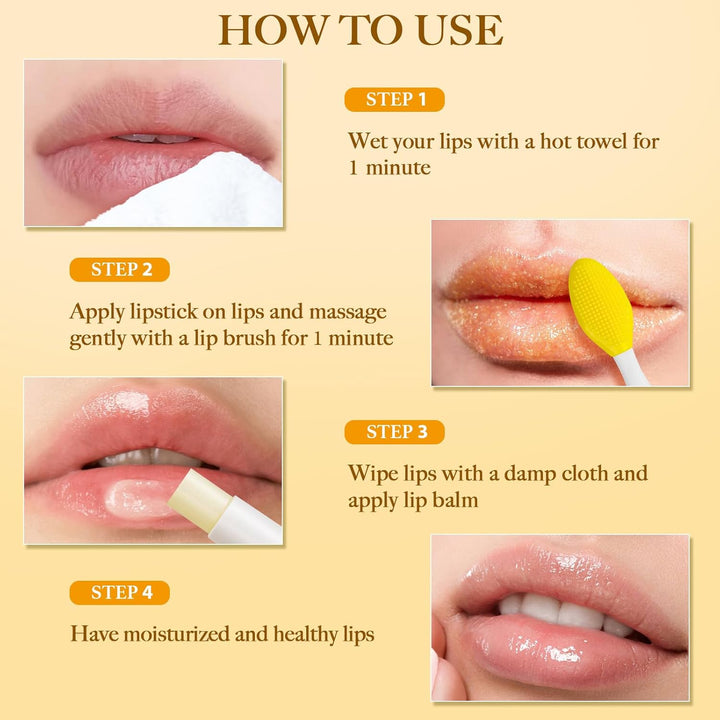 HOW TO USE

STEP 1

Wet your lips with a hot towel for 1 minute

STEP 2

Apply lipstick on lips and massage gently with a lip brush for 1 minute

STEP 3

Wipe lips with a damp cloth and apply lip balm

STEP 4

Have moisturized and healthy lips