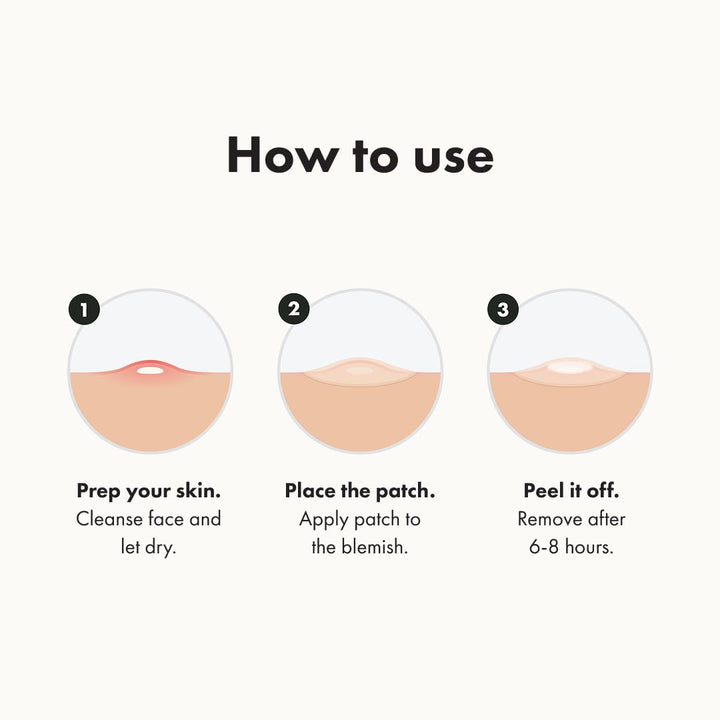 How to use

1

Prep your skin.
Cleanse face and let dry.

2

Place the patch.
Apply patch to the blemish.

3

Peel it off.
Remove after 6-8 hours.