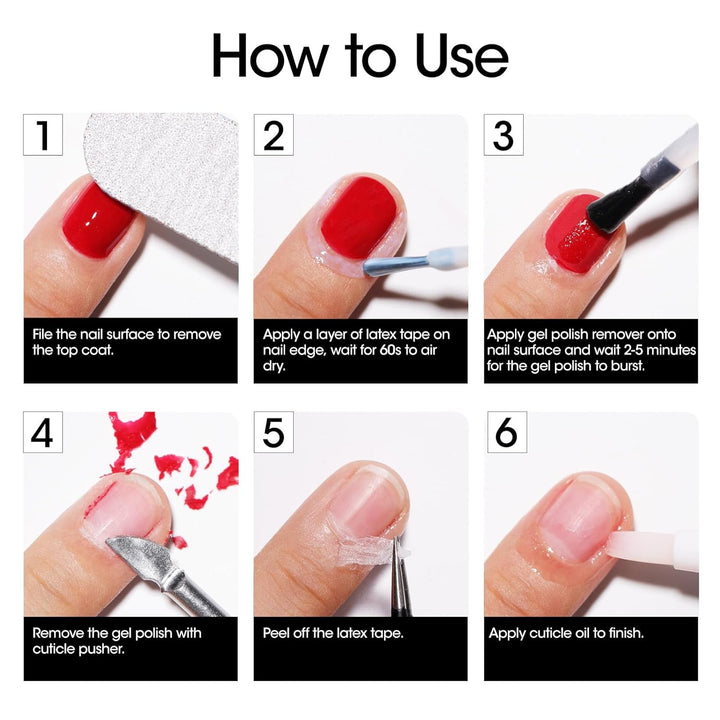 How to Use

1

File the nail surface to remove the top coat.

2

Apply a layer of latex tape on nail edge, wait for 60s to air dry.

3

Apply gel polish remover onto nail surface and wait 2-5 minutes for the gel polish to burst.

4

Remove the gel polish with cuticle pusher.

5

Peel off the latex tape.

6

Apply cuticle oil to finish.