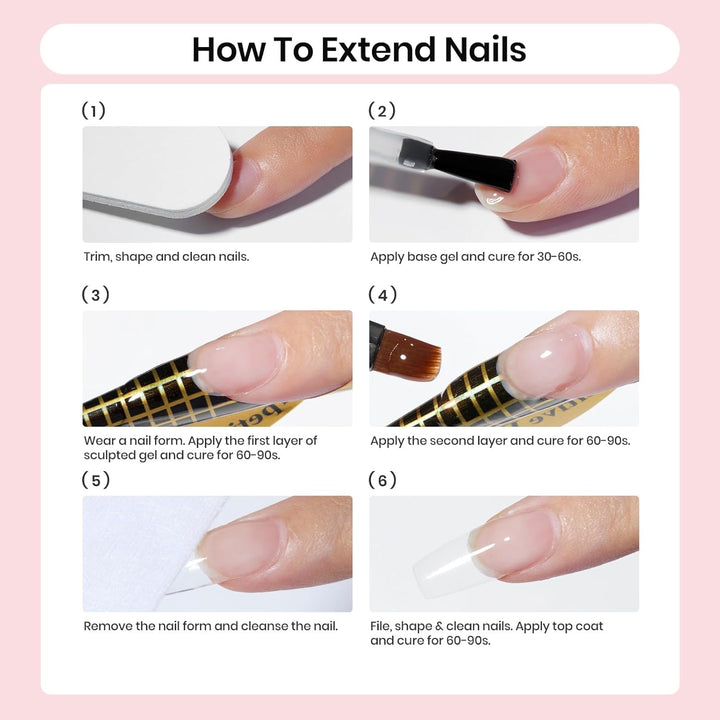 How To Extend Nails

(1)

Trim, shape and clean nails.

(2)

Apply base gel and cure for 30-60s.

(3)

Wear a nail form. Apply the first layer of sculpted gel and cure for 60-90s.

(4)

Apply the second layer and cure for 60-90s.

(5)

Remove the nail form and cleanse the nail.

(6)

File, shape & clean nails. Apply top coat and cure for 60-90s.