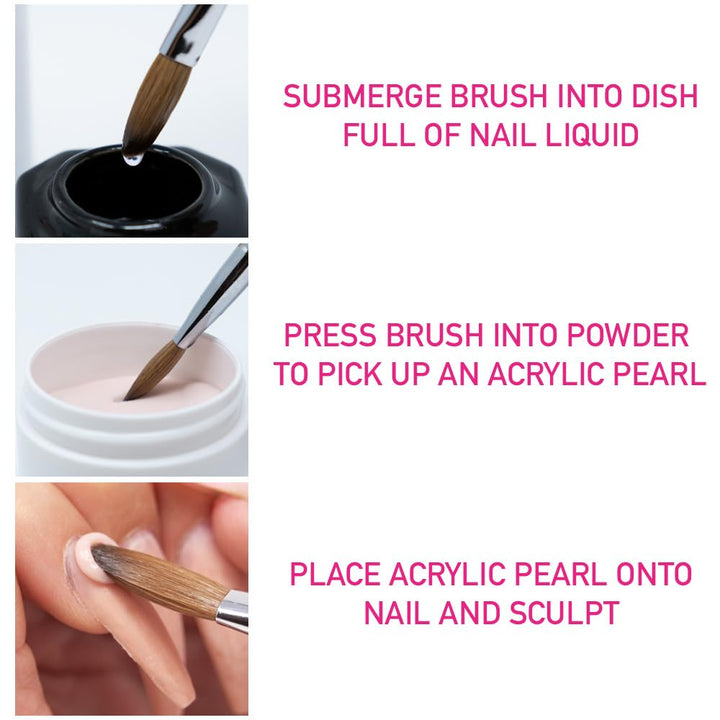 SUBMERGE BRUSH INTO DISH FULL OF NAIL LIQUID

PRESS BRUSH INTO POWDER TO PICK UP AN ACRYLIC PEARL

PLACE ACRYLIC PEARL ONTO NAIL AND SCULPT