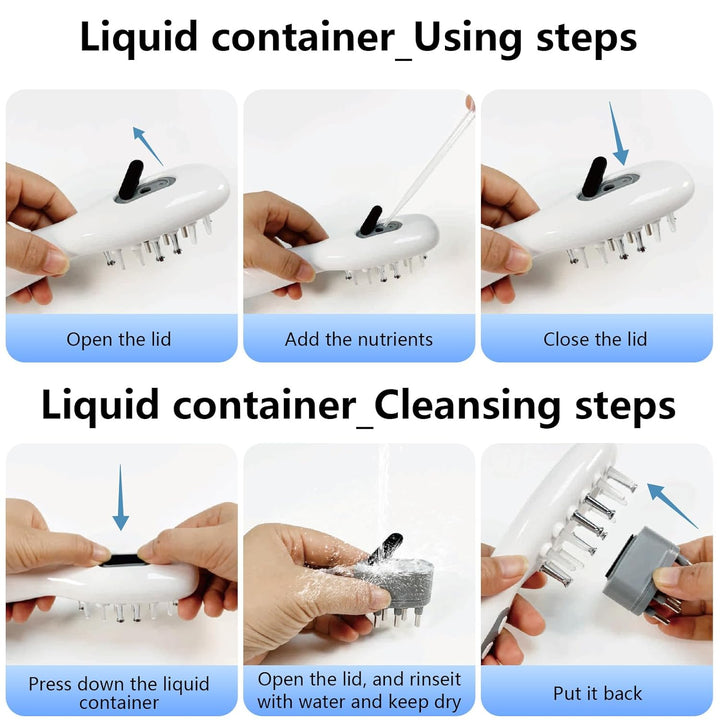 Liquid container_Using steps

Open the lid

Add the nutrients

Close the lid

Liquid container_Cleansing steps

Press down the liquid container

Open the lid, and rinseit with water and keep dry

Put it back