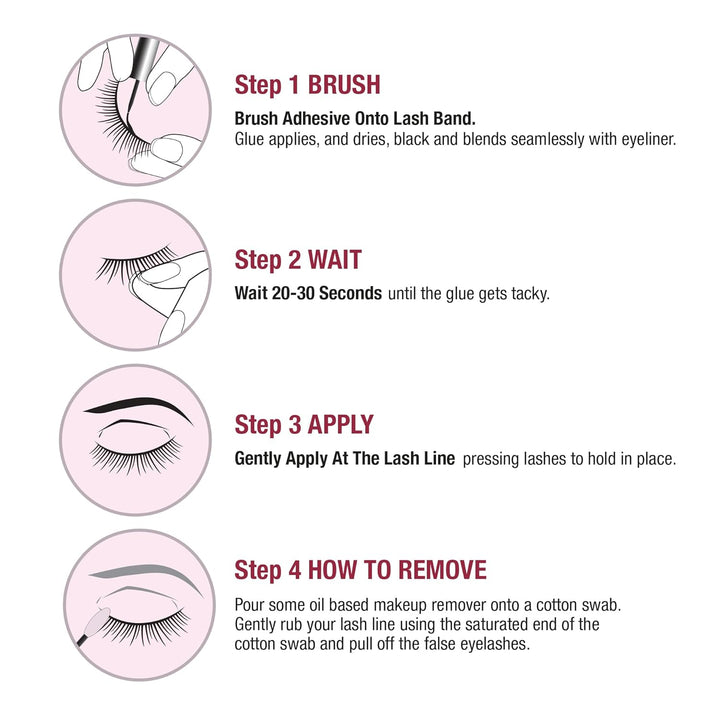 Step 1 BRUSH

Brush Adhesive Onto Lash Band.
Glue applies, and dries, black and blends seamlessly with eyeliner.

Step 2 WAIT

Wait 20-30 Seconds until the glue gets tacky.

Step 3 APPLY

Gently Apply At The Lash Line pressing lashes to hold in place.

Step 4 HOW TO REMOVE

Pour some oil based makeup remover onto a cotton swab. Gently rub your lash line using the saturated end of the cotton swab and pull off the false eyelashes.