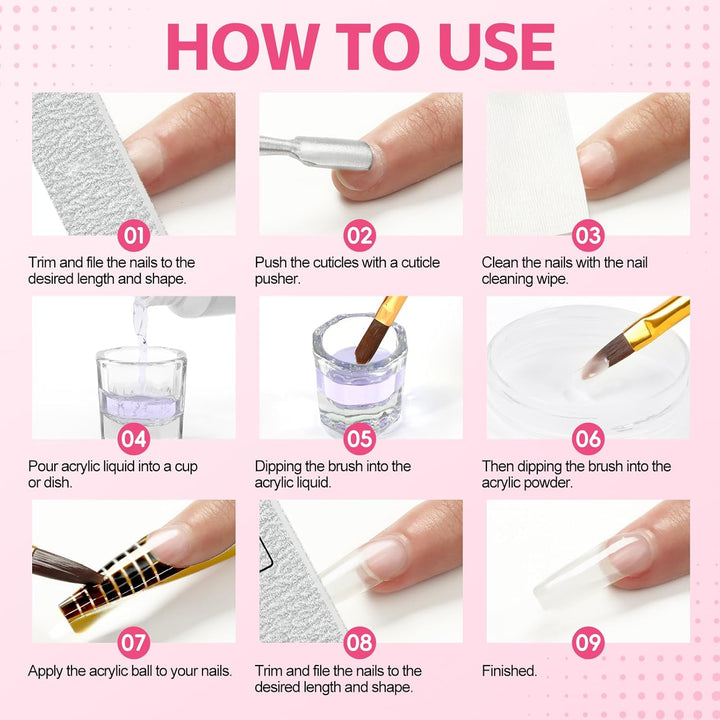 HOW TO USE

01
Trim and file the nails to the desired length and shape.

02
Push the cuticles with a cuticle pusher.

03
Clean the nails with the nail cleaning wipe.

04
Pour acrylic liquid into a cup or dish.

05
Dipping the brush into the acrylic liquid.

06
Then dipping the brush into the acrylic powder.

07
Apply the acrylic ball to your nails.

08
Trim and file the nails to the desired length and shape.

09
Finished.