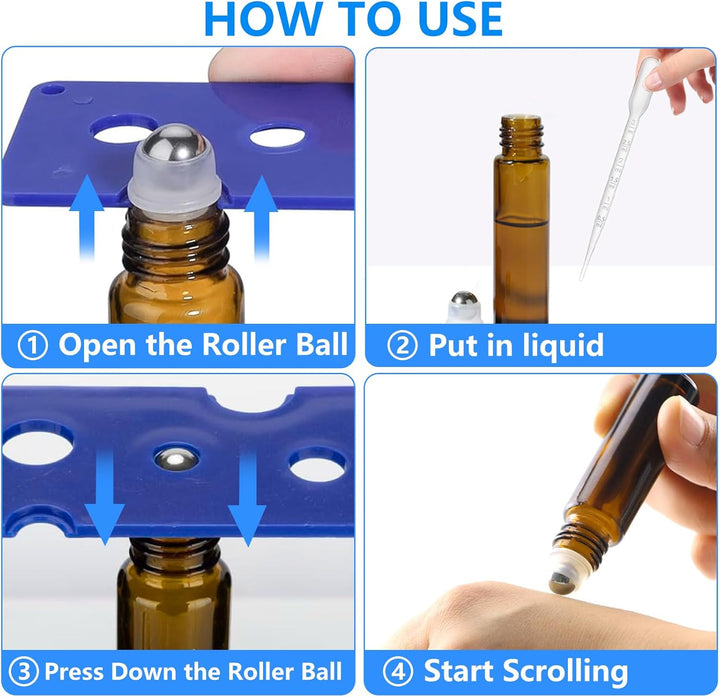 HOW TO USE

① Open the Roller Ball

② Put in liquid

③ Press Down the Roller Ball

④ Start Scrolling