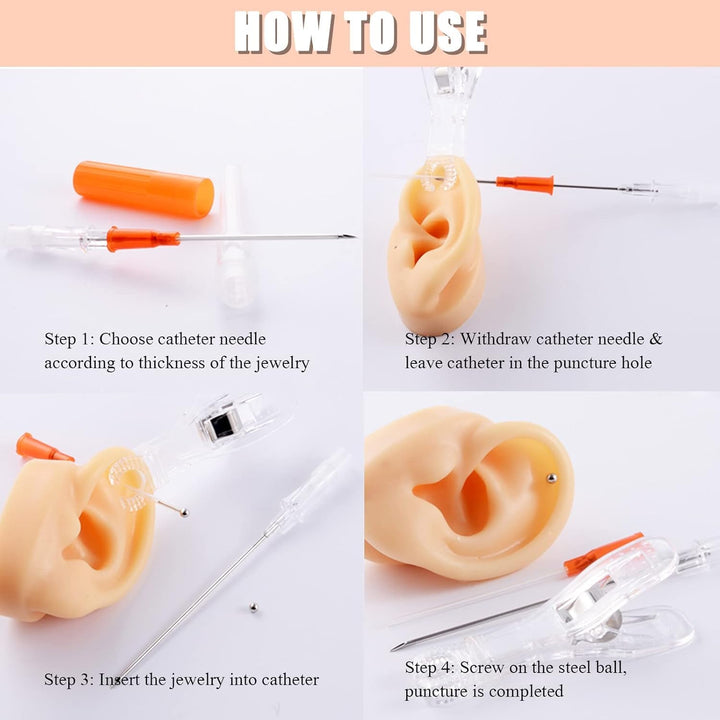 HOW TO USE

Step 1: Choose catheter needle according to thickness of the jewelry

Step 2: Withdraw catheter needle & leave catheter in the puncture hole

Step 3: Insert the jewelry into catheter

Step 4: Screw on the steel ball, puncture is completed