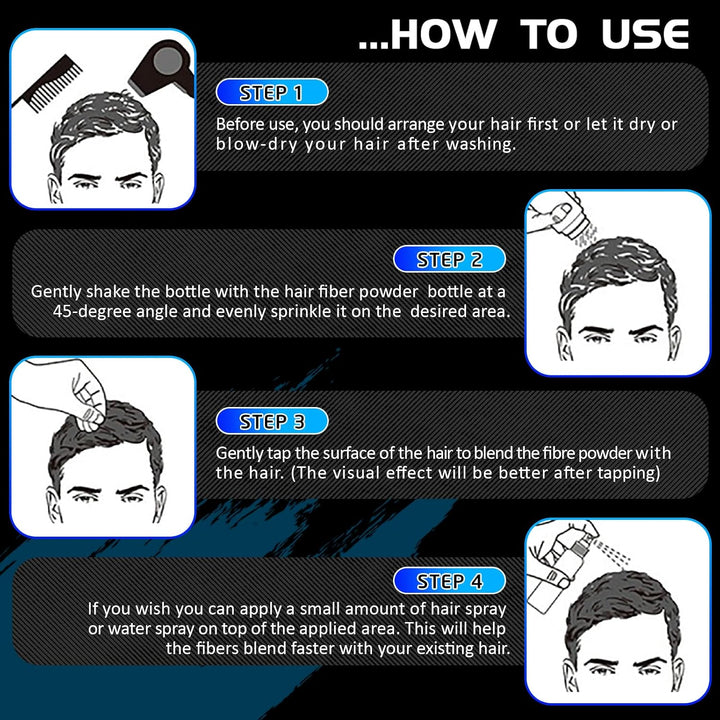 ...HOW TO USE

STEP 1

Before use, you should arrange your hair first or let it dry or blow-dry your hair after washing.

STEP 2

Gently shake the bottle with the hair fiber powder bottle at a 45-degree angle and evenly sprinkle it on the desired area.

STEP 3

Gently tap the surface of the hair to blend the fibre powder with the hair. (The visual effect will be better after tapping)

STEP 4

If you wish you can apply a small amount of hair spray or water spray on top of the applied area. This will help the fibers blend faster with your existing hair.