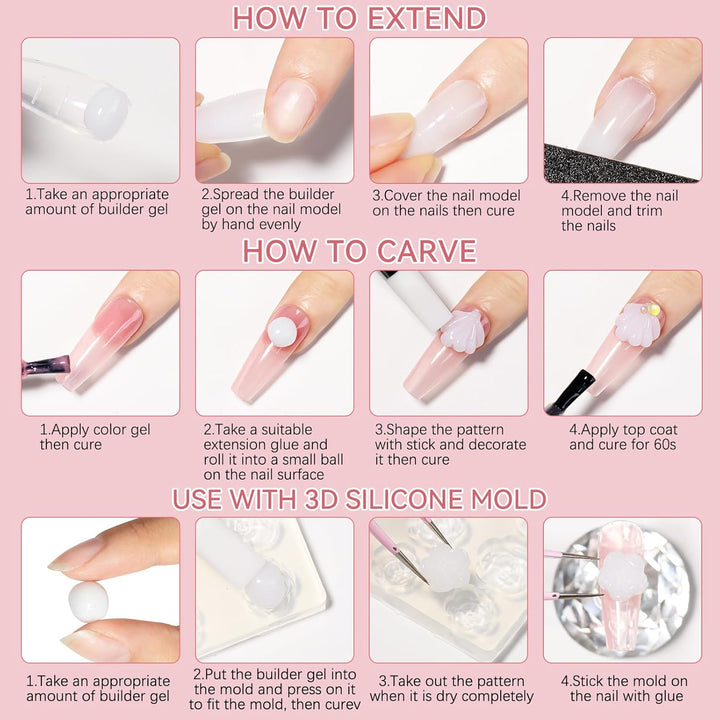 HOW TO EXTEND

1.Take an appropriate amount of builder gel

2.Spread the builder gel on the nail model by hand evenly

3.Cover the nail model on the nails then cure

4.Remove the nail model and trim the nails

HOW TO CARVE

1.Apply color gel then cure

2.Take a suitable extension glue and roll it into a small ball on the nail surface

3.Shape the pattern with stick and decorate it then cure

4.Apply top coat and cure for 60s

USE WITH 3D SILICONE MOLD

1.Take an appropriate amount of builder gel

2.Put the builder gel into the mold and press on it to fit the mold, then curev

3.Take out the pattern when it is dry completely

4.Stick the mold on the nail with glue