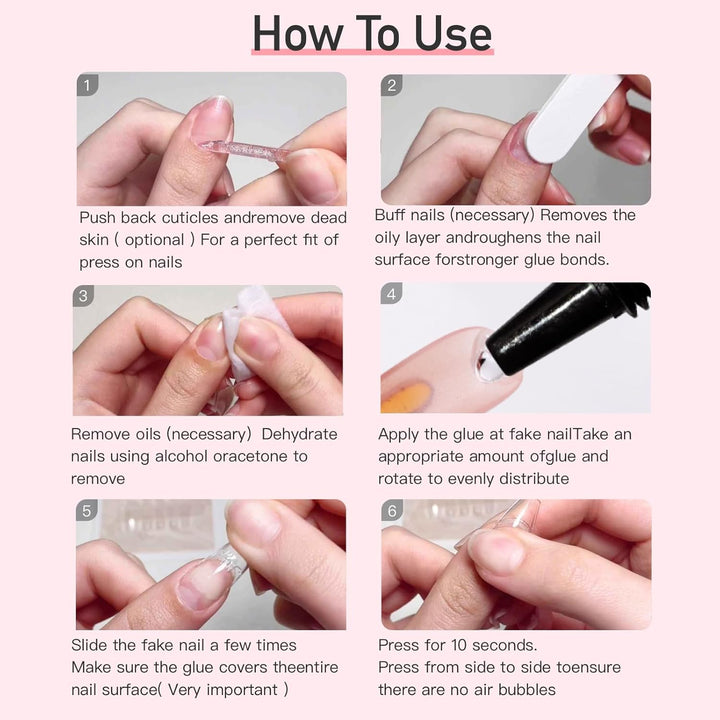 How To Use

1

Push back cuticles andremove dead skin ( optional ) For a perfect fit of press on nails

2

Buff nails (necessary) Removes the oily layer androughens the nail surface forstronger glue bonds.

3

Remove oils (necessary) Dehydrate nails using alcohol oracetone to remove

4

Apply the glue at fake nailTake an appropriate amount ofglue and rotate to evenly distribute

5

Slide the fake nail a few times
Make sure the glue covers theentire nail surface( Very important )

6

Press for 10 seconds.
Press from side to side toensure there are no air bubbles