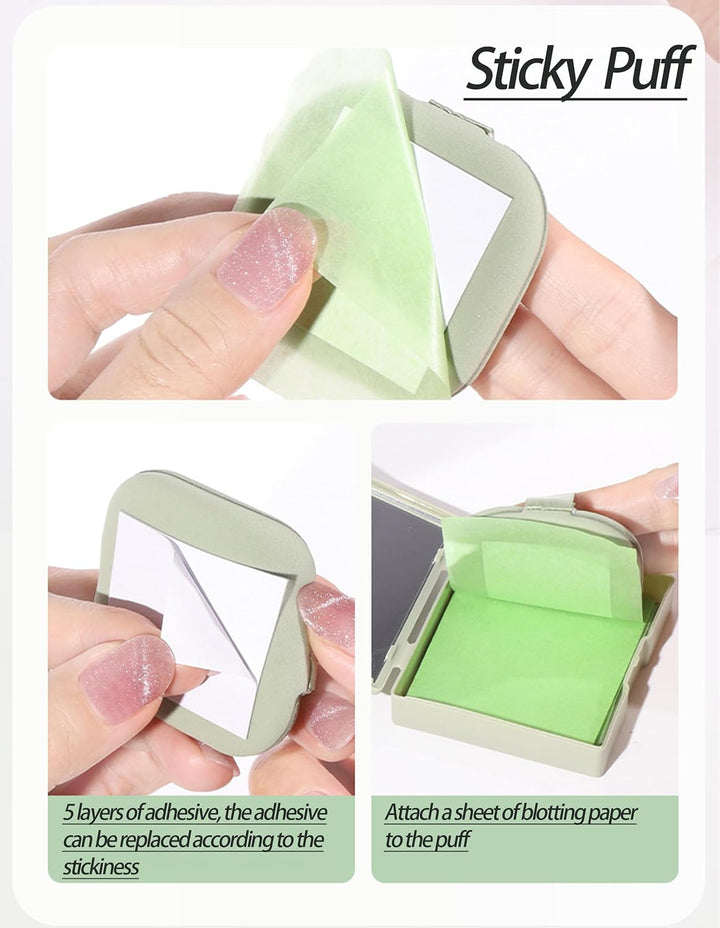 Sticky Puff

5 layers of adhesive, the adhesive can be replaced according to the stickiness

Attach a sheet of blotting paper to the puff